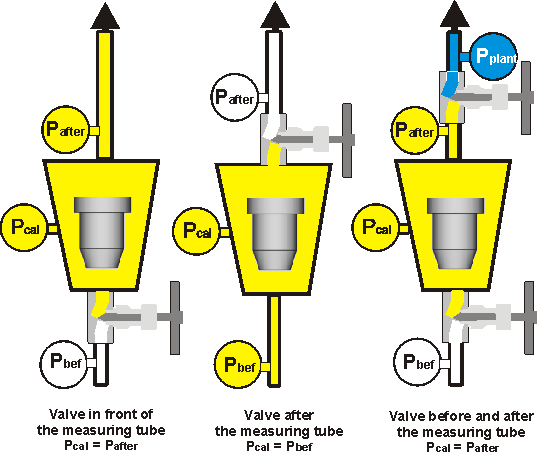 $P_{after}$

$P_{cal}$

$P_{bef}$

Valve in front of the measuring tube
$P_{cal} = P_{after}$

$P_{after}$

$P_{cal}$

$P_{bef}$

Valve after the measuring tube
$P_{cal} = P_{bef}$

$P_{plant}$

$P_{after}$

$P_{cal}$

$P_{bef}$

Valve before and after the measuring tube
$P_{cal} = P_{after}$